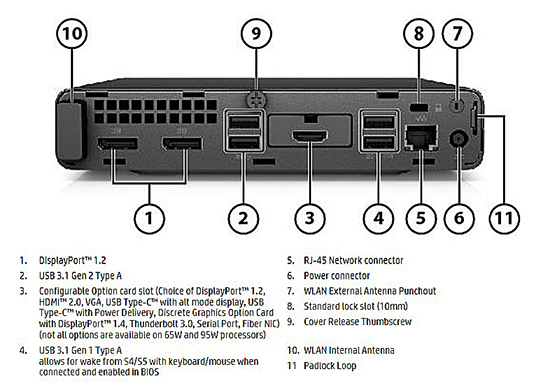 10

9

8

7

1

2

3

4

5

6

11

1. DisplayPort™ 1.2
2. USB 3.1 Gen 2 Type A
3. Configurable Option card slot (Choice of DisplayPort™ 1.2, HDMI™ 2.0, VGA, USB Type-C™ with alt mode display, USB Type-C™ with Power Delivery, Discrete Graphics Option Card with DisplayPort™ 1.4, Thunderbolt 3.0, Serial Port, Fiber NIC) (not all options are available on 65W and 95W processors)
4. USB 3.1 Gen 1 Type A allows for wake from S4/S5 with keyboard/mouse when connected and enabled in BIOS

5. RJ-45 Network connector
6. Power connector
7. WLAN External Antenna Punchout
8. Standard lock slot (10mm)
9. Cover Release Thumbscrew

10. WLAN Internal Antenna
11 Padlock Loop